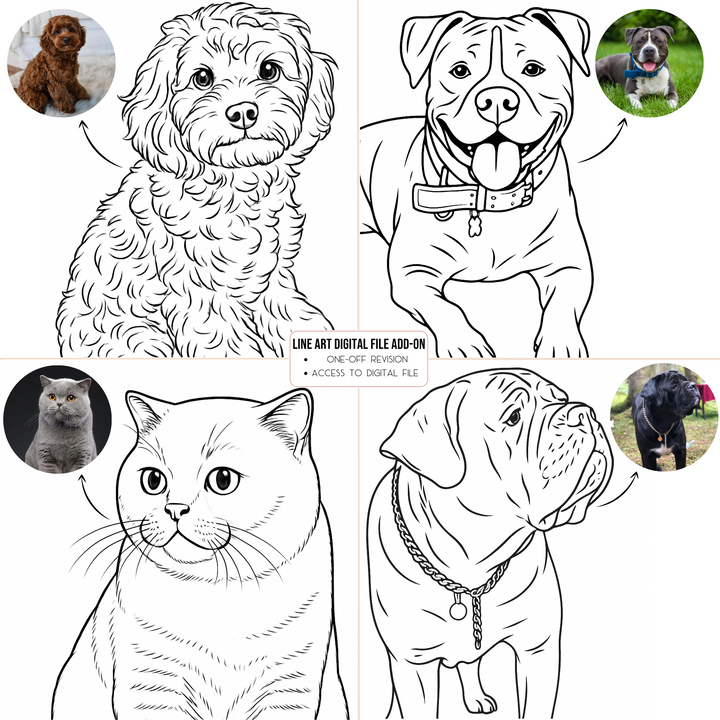 LINE ART DIGITAL FILE ADD-ON
• ONE-OFF REVISION
• ACCESS TO DIGITAL FILE